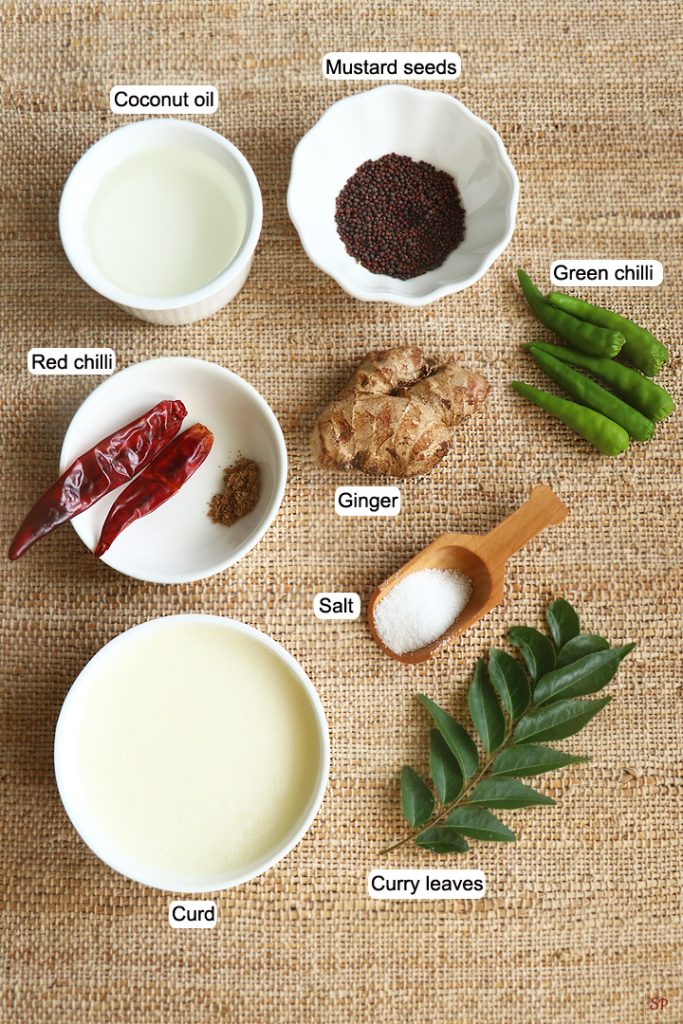 Mustard seeds

Coconut oil

Green chilli

Red chilli

Ginger

Salt

Curry leaves

Curd

SP